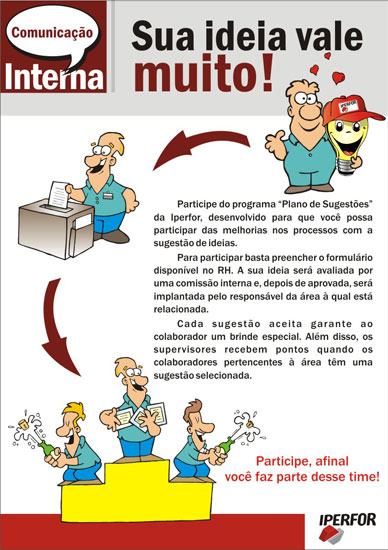 Comunicação
Interna

Sua ideia vale muito!

IPERFOR

Participe do programa "Plano de Sugestões" da Iperfor, desenvolvido para que você possa participar das melhorias nos processos com a sugestão de ideias.

Para participar basta preencher o formulário disponível no RH. A sua ideia será avaliada por uma comissão interna e, depois de aprovada, será implantada pelo responsável da área à qual está relacionada.

Cada sugestão aceita garante ao colaborador um brinde especial. Além disso, os supervisores recebem pontos quando os colaboradores pertencentes à área têm uma sugestão selecionada.

Participe, afinal você faz parte desse time!

IPERFOR